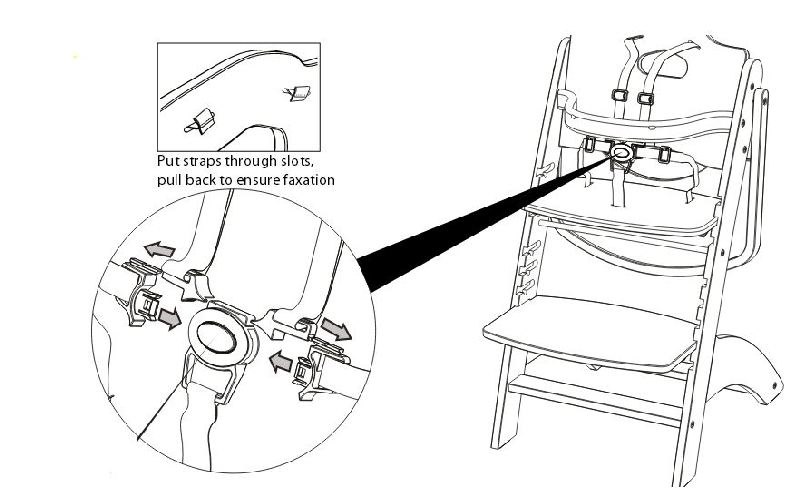 Put straps through slots,
pull back to ensure faxation